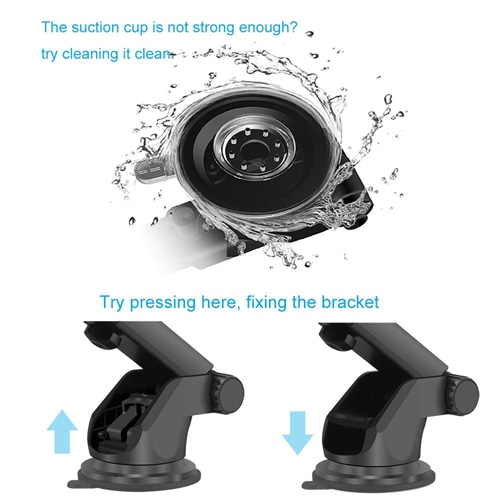 The suction cup is not strong enough?

try cleaning it clean

Try pressing here, fixing the bracket