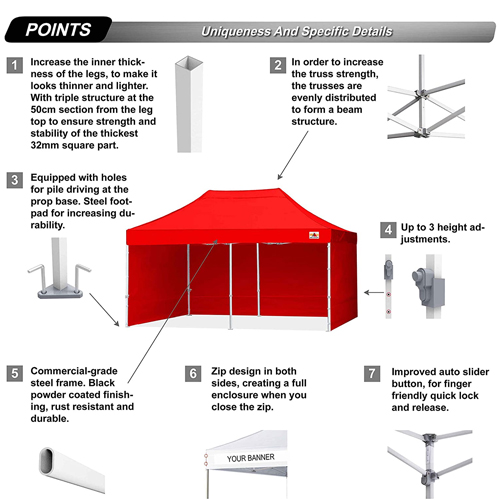 POINTS

Uniqueness And Specific Details

1 Increase the inner thickness of the legs, to make it looks thinner and lighter. With triple structure at the 50cm section from the leg top to ensure strength and stability of the thickest 32mm square part.

2 In order to increase the truss strength, the trusses are evenly distributed to form a beam structure.

3 Equipped with holes for pile driving at the prop base. Steel footpad for increasing durability.

4 Up to 3 height adjustments.

5 Commercial-grade steel frame. Black powder coated finishing, rust resistant and durable.

6 Zip design in both sides, creating a full enclosure when you close the zip.

7 Improved auto slider button, for finger friendly quick lock and release.

YOUR BANNER