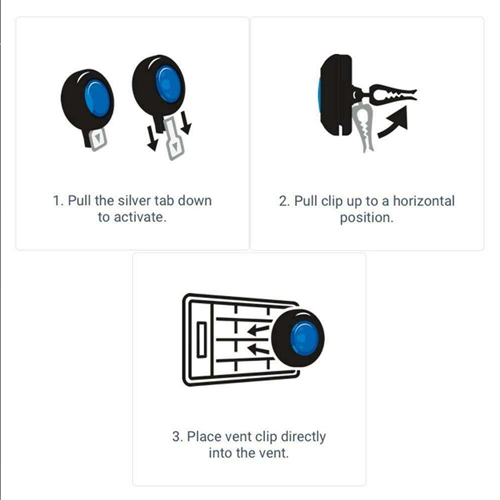 1. Pull the silver tab down to activate.

2. Pull clip up to a horizontal position.

3. Place vent clip directly into the vent.