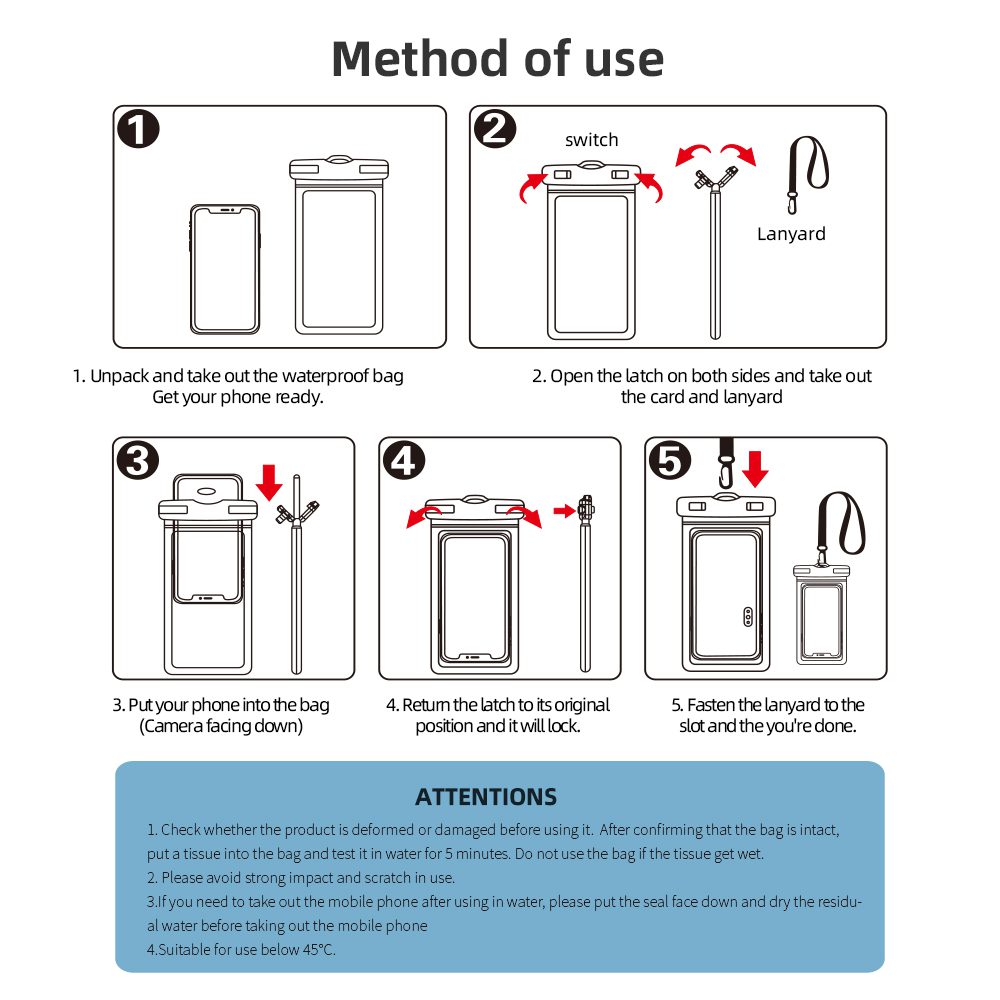 Method of use

1

2

switch

Lanyard

1. Unpack and take out the waterproof bag
Get your phone ready.

2. Open the latch on both sides and take out the card and lanyard

3

4

5

3. Put your phone into the bag
(Camera facing down)

4. Return the latch to its original position and it will lock.

5. Fasten the lanyard to the slot and the you're done.

ATTENTIONS

1. Check whether the product is deformed or damaged before using it. After confirming that the bag is intact, put a tissue into the bag and test it in water for 5 minutes. Do not use the bag if the tissue get wet.
2. Please avoid strong impact and scratch in use.
3.If you need to take out the mobile phone after using in water, please put the seal face down and dry the residual water before taking out the mobile phone
4.Suitable for use below 45°C.