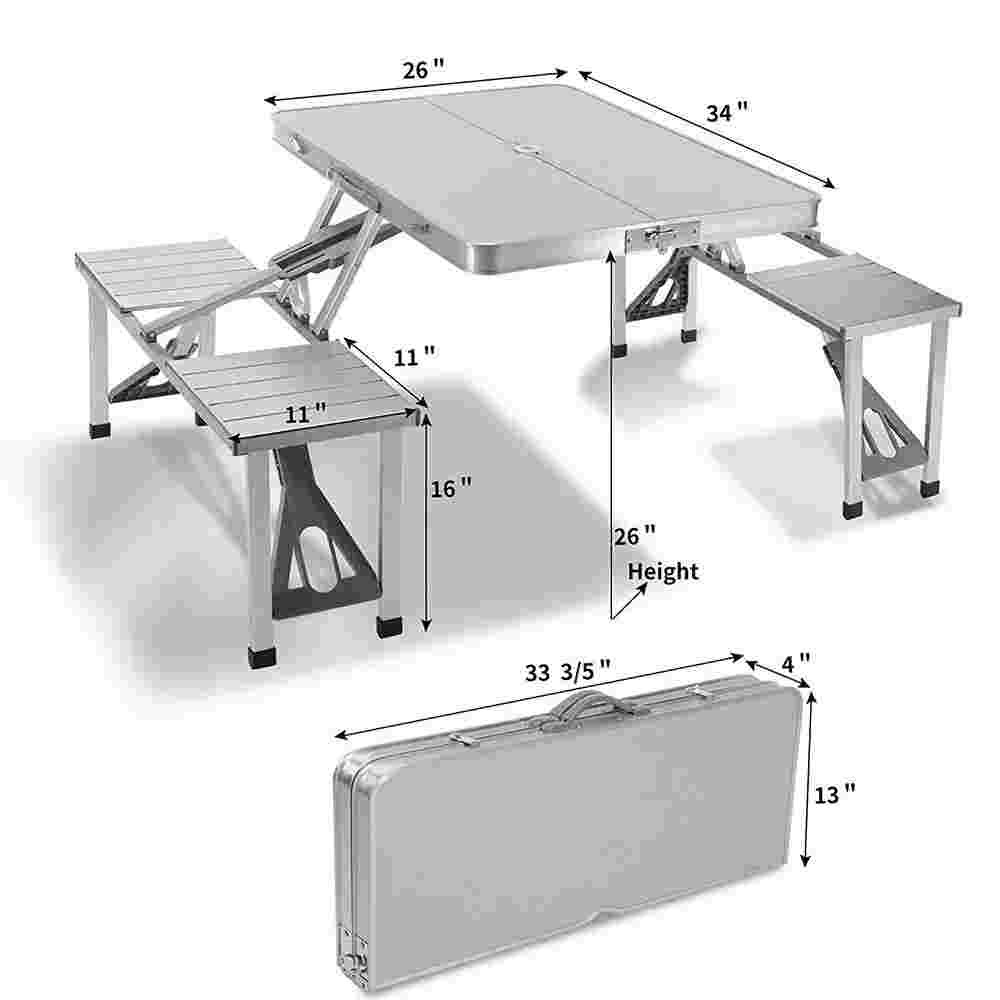 26 "

34 "

11 "

11 "

16 "

26 "
Height

33 3/5 "

4 "

13 "