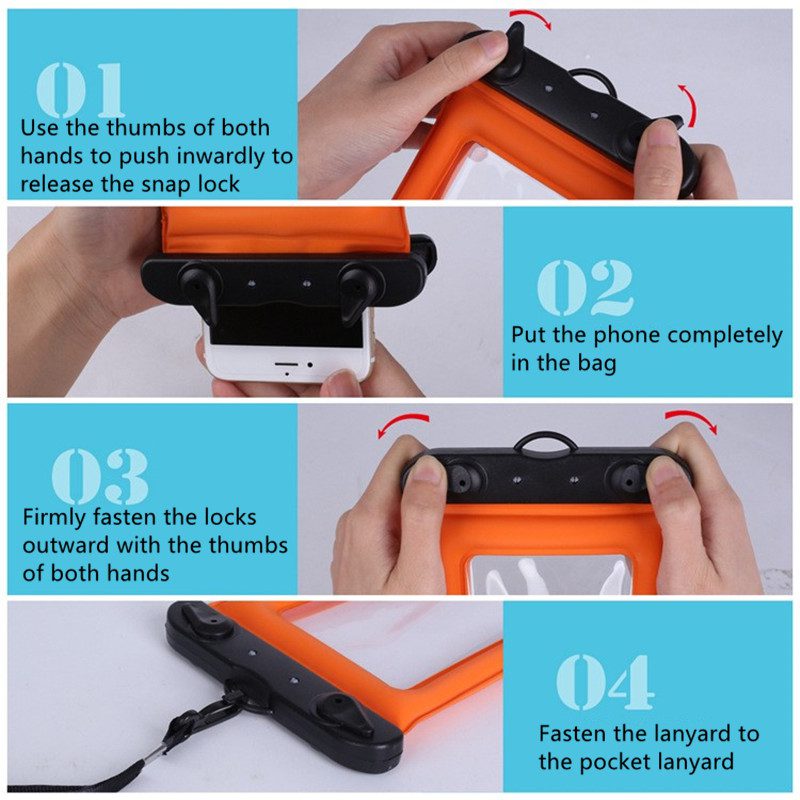 01
Use the thumbs of both hands to push inwardly to release the snap lock

02
Put the phone completely in the bag

03
Firmly fasten the locks outward with the thumbs of both hands

04
Fasten the lanyard to the pocket lanyard