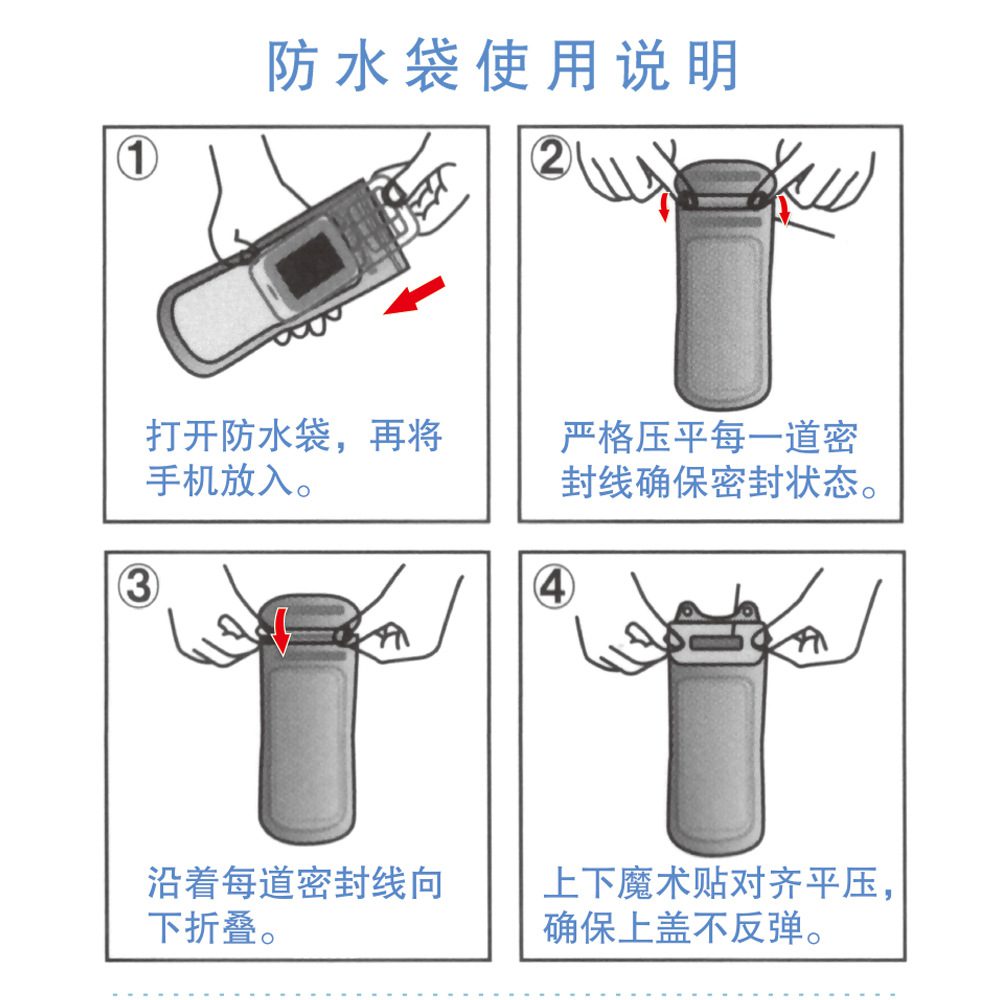 防水袋使用说明

①
打开防水袋，再将手机放入。

②
严格压平每一道密封线确保密封状态。

③
沿着每道密封线向下折叠。

④
上下魔术贴对齐平压，确保上盖不反弹。