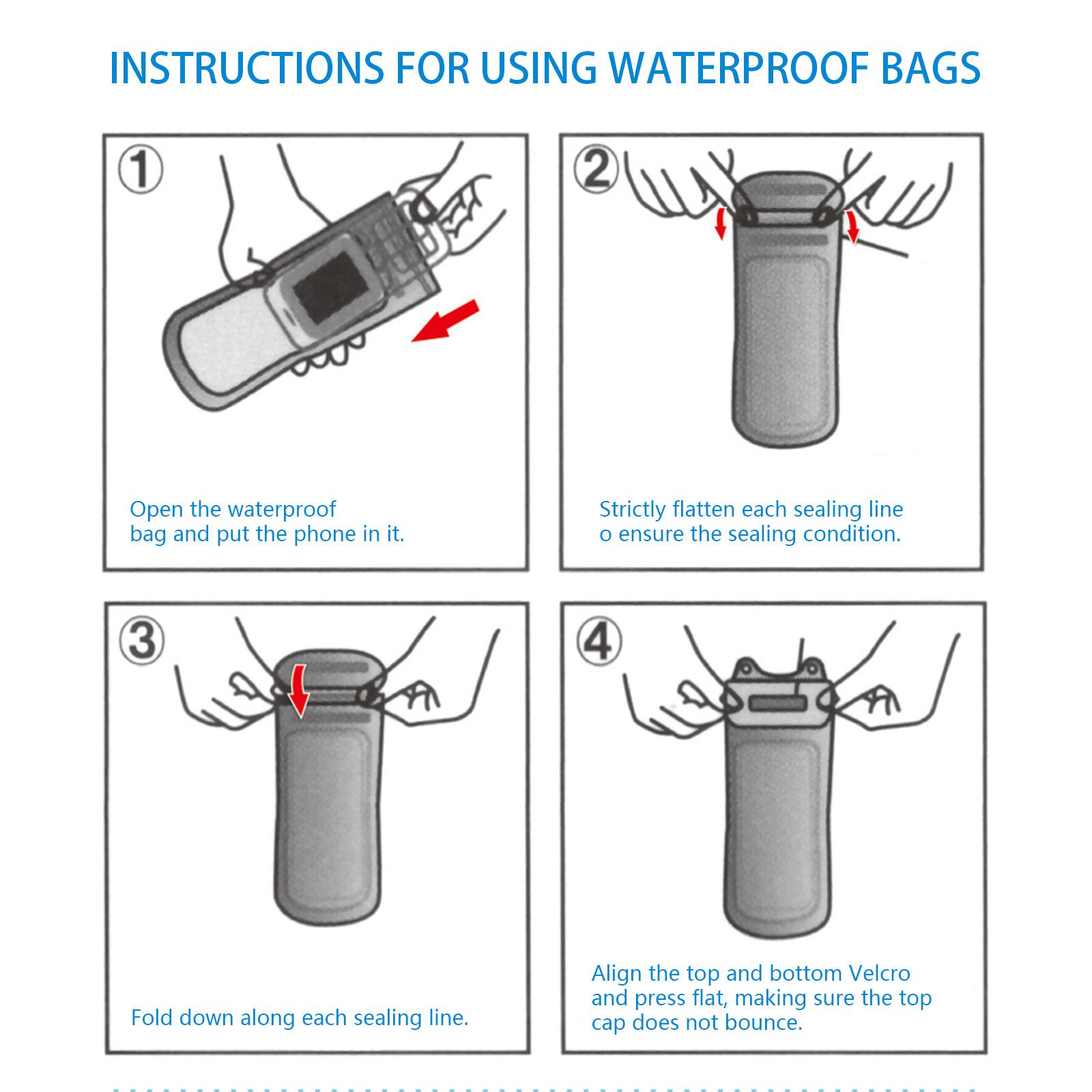 INSTRUCTIONS FOR USING WATERPROOF BAGS

①

Open the waterproof bag and put the phone in it.

②

Strictly flatten each sealing line o ensure the sealing condition.

③

Fold down along each sealing line.

④

Align the top and bottom Velcro and press flat, making sure the top cap does not bounce.